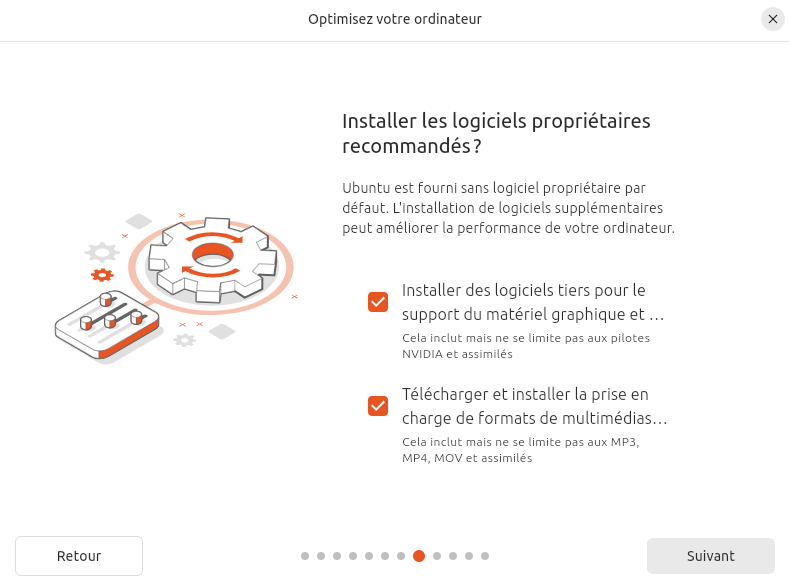 Optimisez votre ordinateur

Installer les logiciels propriétaires recommandés ?

Ubuntu est fourni sans logiciel propriétaire par défaut. L'installation de logiciels supplémentaires peut améliorer la performance de votre ordinateur.

Installer des logiciels tiers pour le support du matériel graphique et …

Cela inclut mais ne se limite pas aux pilotes NVIDIA et assimilés

Télécharger et installer la prise en charge de formats de multimédias…

Cela inclut mais ne se limite pas aux MP3, MP4, MOV et assimilés

Retour

Suivant